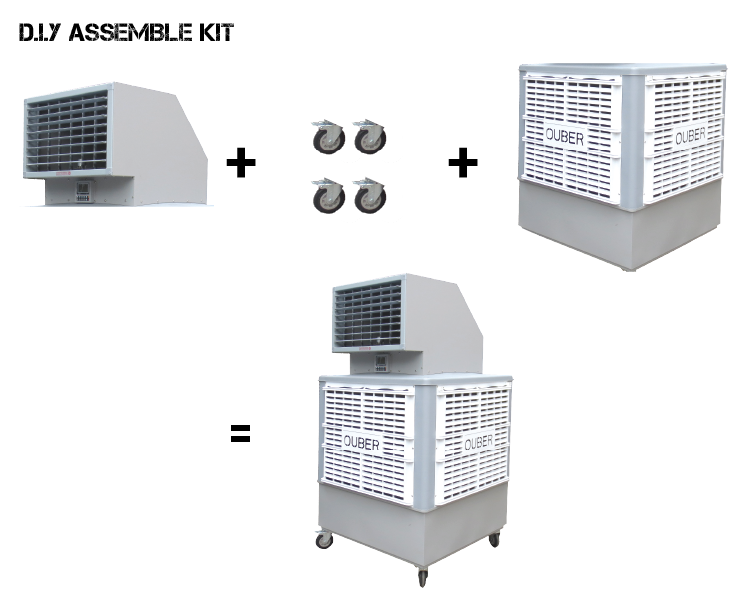 D.I.Y ASSEMBLE KIT

+

+

OUBER

OUBER

=

OUBER

OUBER